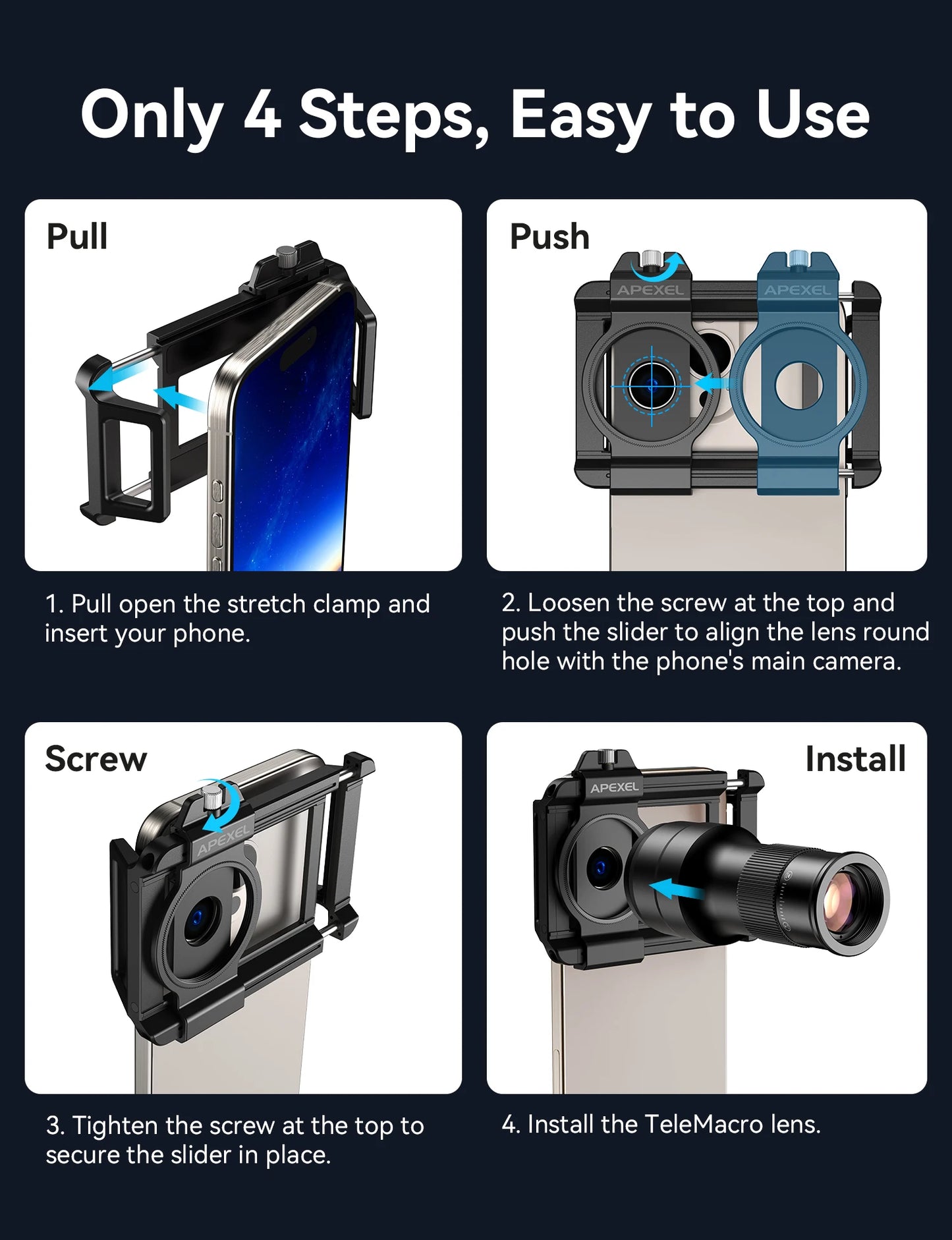 Only 4 Steps, Easy to Use

Pull

1. Pull open the stretch clamp and insert your phone.

Push

APEXEL

APEXEL

2. Loosen the screw at the top and push the slider to align the lens round hole with the phone's main camera.

Screw

APEXEL

3. Tighten the screw at the top to secure the slider in place.

Install

APEXEL

4. Install the TeleMacro lens.